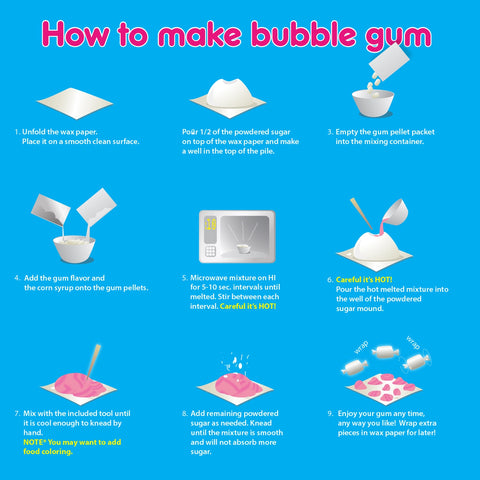 How to make bubble gum

1. Unfold the wax paper. Place it on a smooth clean surface.

Pour 1/2 of the powdered sugar on top of the wax paper and make a well in the top of the pile.

3. Empty the gum pellet packet into the mixing container.

4. Add the gum flavor and the corn syrup onto the gum pellets.

:10

5. Microwave mixture on HI for 5-10 sec. intervals until melted. Stir between each interval. Careful it's HOT!

6. Careful it's HOT! Pour the hot melted mixture into the well of the powdered sugar mound.

7. Mix with the included tool until it is cool enough to knead by hand. NOTE* You may want to add food coloring.

8. Add remaining powdered sugar as needed. Knead until the mixture is smooth and will not absorb more sugar.

wrap

wrap

9. Enjoy your gum any time, any way you like! Wrap extra pieces in wax paper for later!